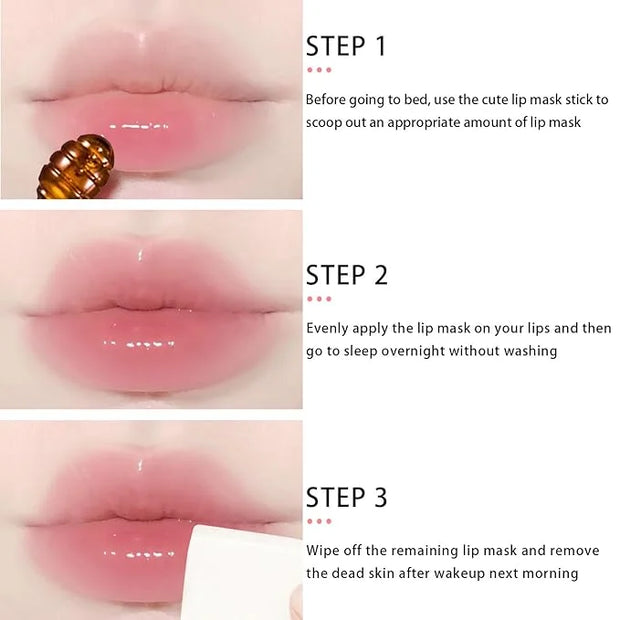 STEP 1

Before going to bed, use the cute lip mask stick to scoop out an appropriate amount of lip mask

STEP 2

Evenly apply the lip mask on your lips and then go to sleep overnight without washing

STEP 3

Wipe off the remaining lip mask and remove the dead skin after wakeup next morning