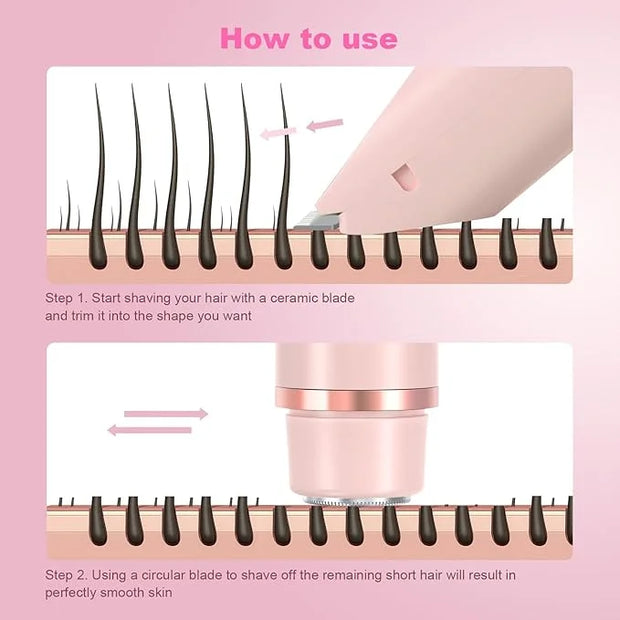 How to use

Step 1. Start shaving your hair with a ceramic blade and trim it into the shape you want

Step 2. Using a circular blade to shave off the remaining short hair will result in perfectly smooth skin