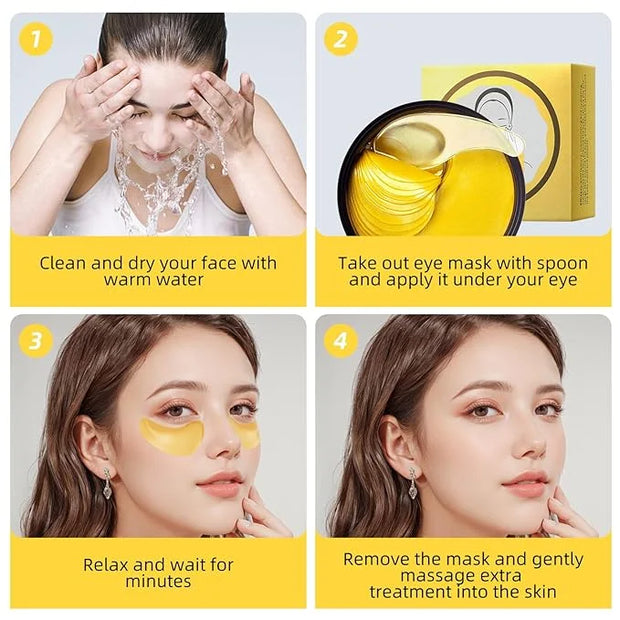 1

Clean and dry your face with warm water

2

Take out eye mask with spoon and apply it under your eye

3

Relax and wait for minutes

4

Remove the mask and gently massage extra treatment into the skin