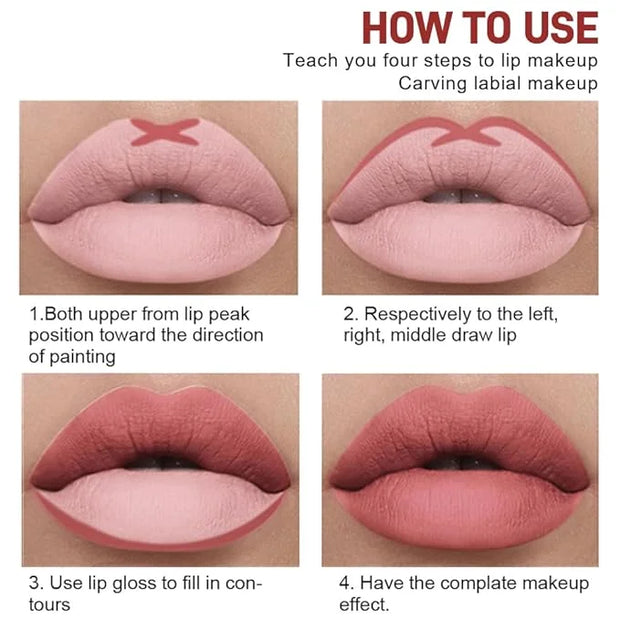 HOW TO USE

Teach you four steps to lip makeup
Carving labial makeup

1.Both upper from lip peak position toward the direction of painting

2. Respectively to the left, right, middle draw lip

3. Use lip gloss to fill in contours

4. Have the complate makeup effect.