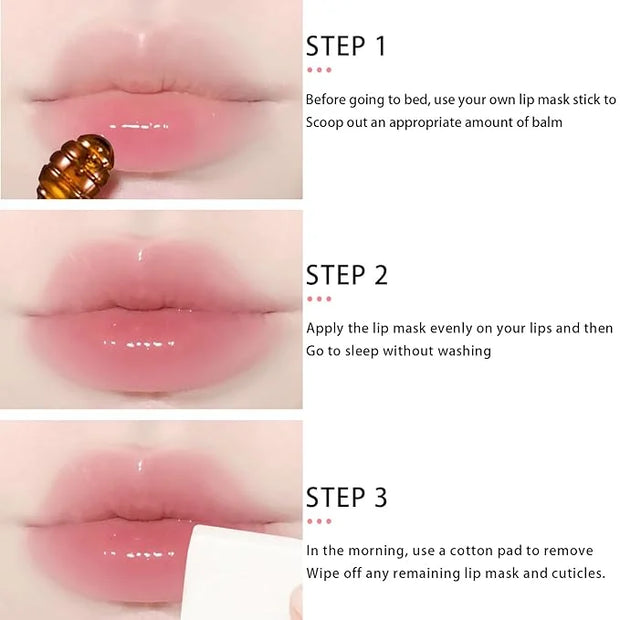 STEP 1

Before going to bed, use your own lip mask stick to Scoop out an appropriate amount of balm

STEP 2

Apply the lip mask evenly on your lips and then Go to sleep without washing

STEP 3

In the morning, use a cotton pad to remove Wipe off any remaining lip mask and cuticles.