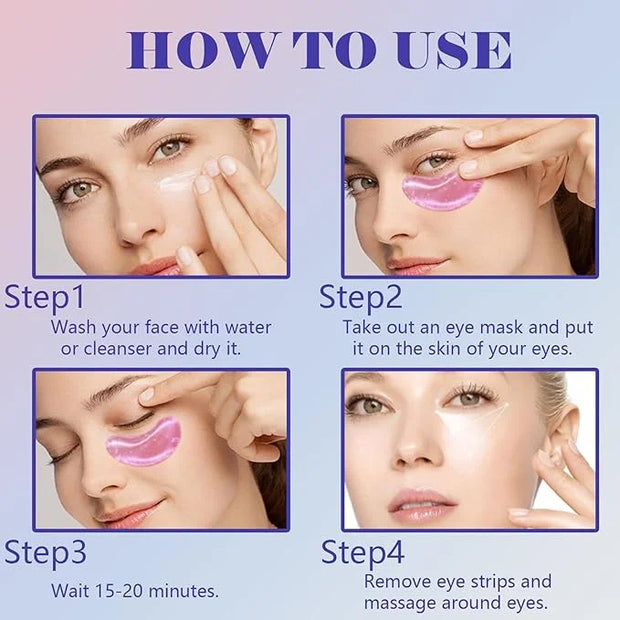 HOW TO USE

Step1
Wash your face with water or cleanser and dry it.

Step2
Take out an eye mask and put it on the skin of your eyes.

Step3
Wait 15-20 minutes.

Step4
Remove eye strips and massage around eyes.