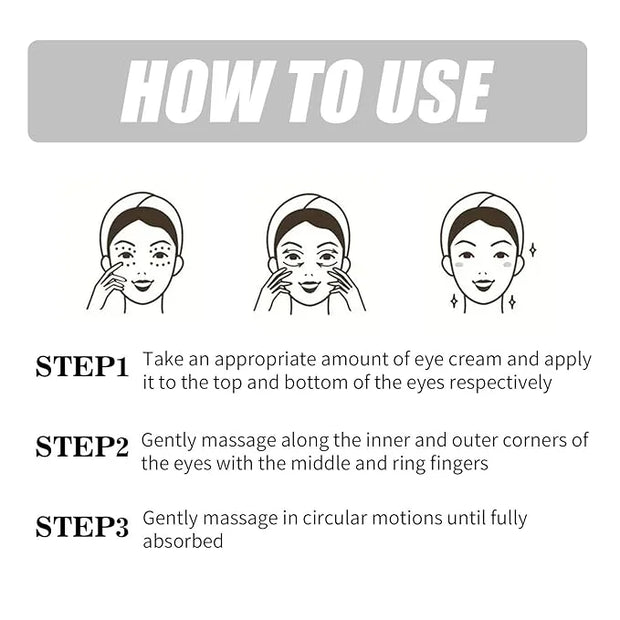 HOW TO USE

STEP1 Take an appropriate amount of eye cream and apply it to the top and bottom of the eyes respectively

STEP2 Gently massage along the inner and outer corners of the eyes with the middle and ring fingers

STEP3 Gently massage in circular motions until fully absorbed