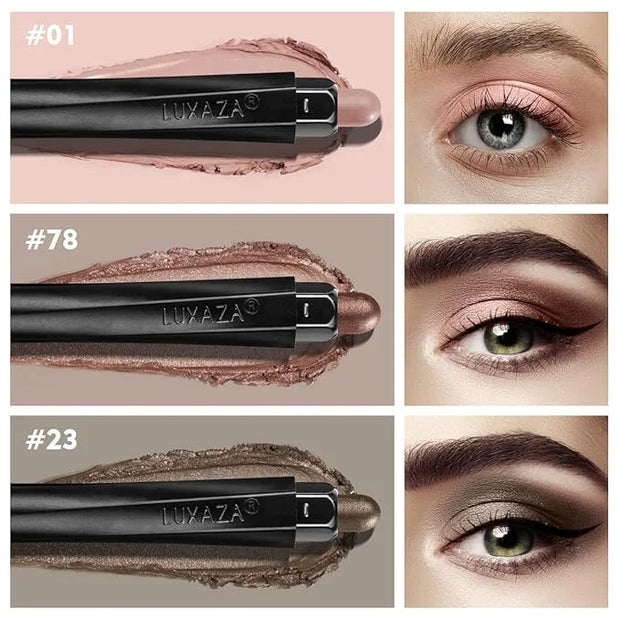 #01

LUXAZA®

#78

LUXAZA®

#23

LUXAZA®