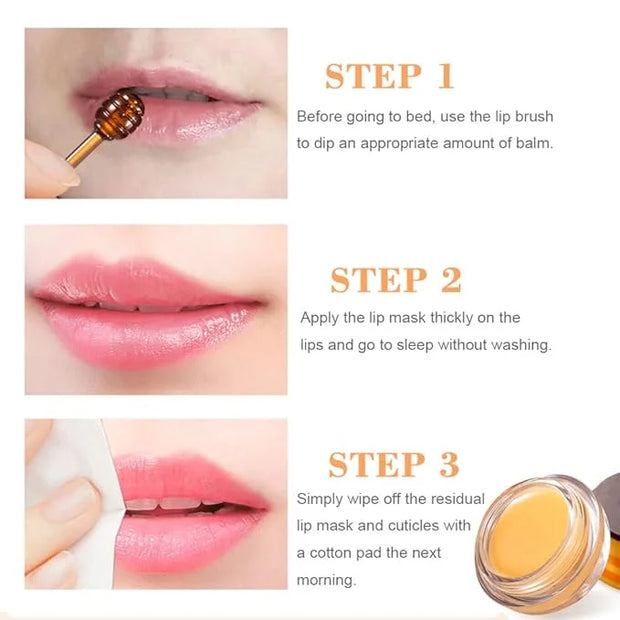 STEP 1

Before going to bed, use the lip brush to dip an appropriate amount of balm.

STEP 2

Apply the lip mask thickly on the lips and go to sleep without washing.

STEP 3

Simply wipe off the residual lip mask and cuticles with a cotton pad the next morning.