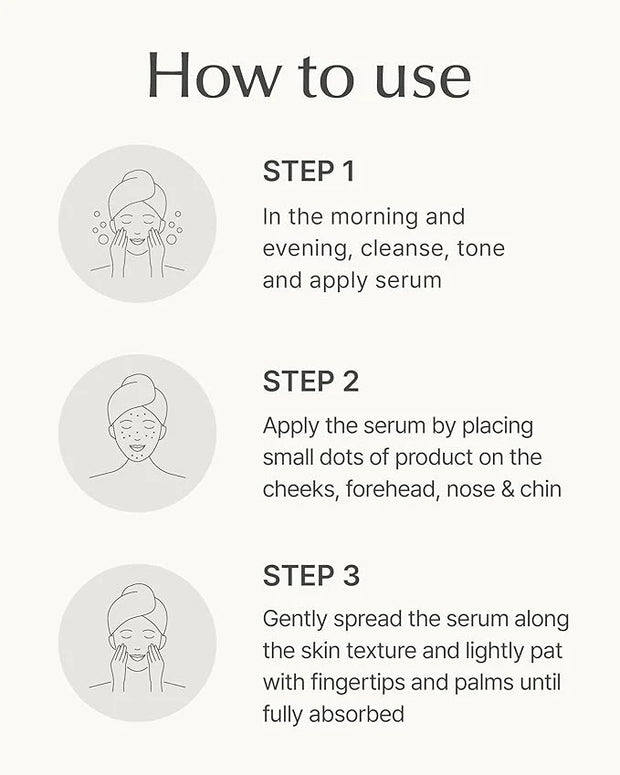 How to use

STEP 1

In the morning and evening, cleanse, tone and apply serum

STEP 2

Apply the serum by placing small dots of product on the cheeks, forehead, nose & chin

STEP 3

Gently spread the serum along the skin texture and lightly pat with fingertips and palms until fully absorbed