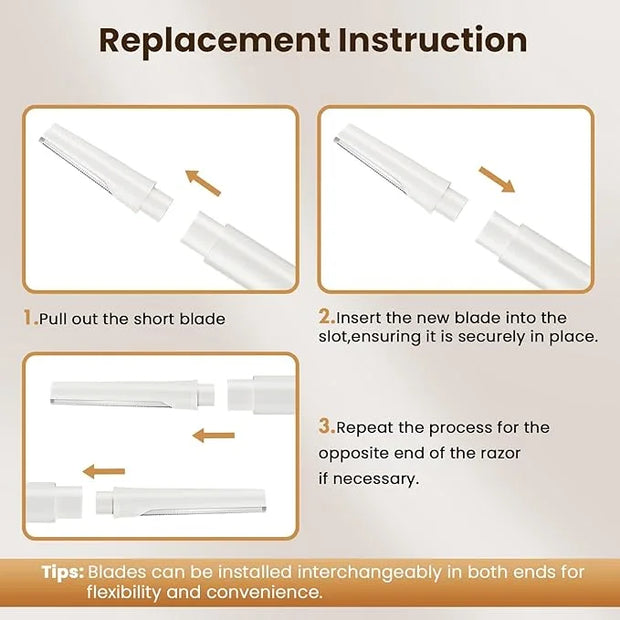 Replacement Instruction

1.Pull out the short blade

2.Insert the new blade into the slot,ensuring it is securely in place.

3.Repeat the process for the opposite end of the razor if necessary.

Tips: Blades can be installed interchangeably in both ends for flexibility and convenience.