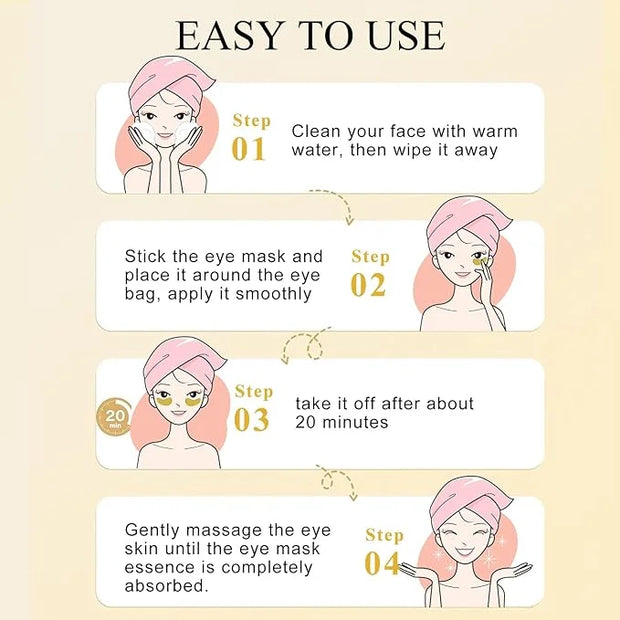 EASY TO USE

Step 01

Clean your face with warm water, then wipe it away

Stick the eye mask and place it around the eye bag, apply it smoothly

Step 02

20 min

Step 03

take it off after about 20 minutes

Gently massage the eye skin until the eye mask essence is completely absorbed.

Step 04