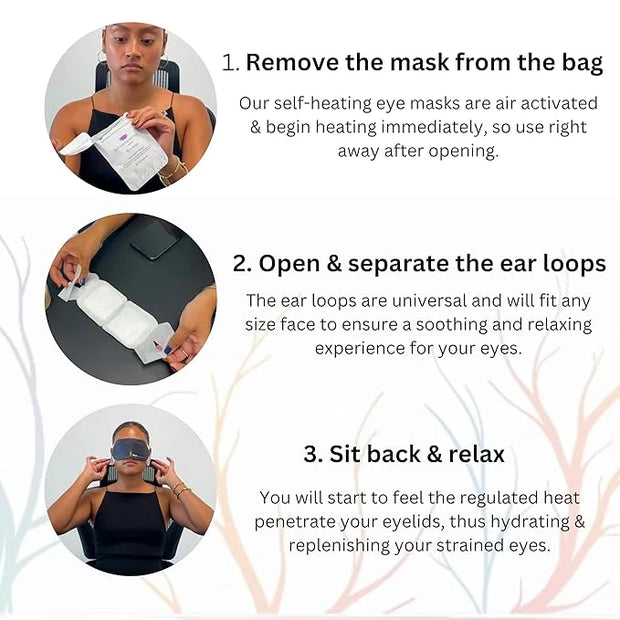 1. Remove the mask from the bag

Our self-heating eye masks are air activated & begin heating immediately, so use right away after opening.

2. Open & separate the ear loops

The ear loops are universal and will fit any size face to ensure a soothing and relaxing experience for your eyes.

3. Sit back & relax

You will start to feel the regulated heat penetrate your eyelids, thus hydrating & replenishing your strained eyes.