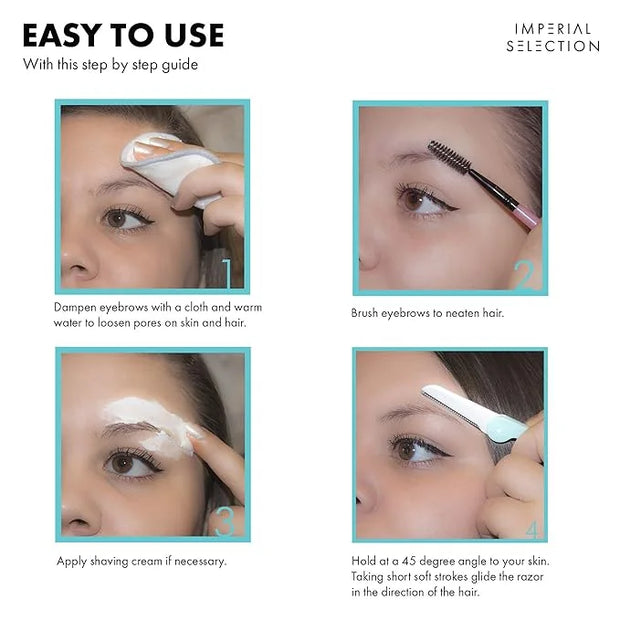 EASY TO USE
With this step by step guide

IMPERIAL SELECTION

1
Dampen eyebrows with a cloth and warm water to loosen pores on skin and hair.

2
Brush eyebrows to neaten hair.

3
Apply shaving cream if necessary.

4
Hold at a 45 degree angle to your skin. Taking short soft strokes glide the razor in the direction of the hair.