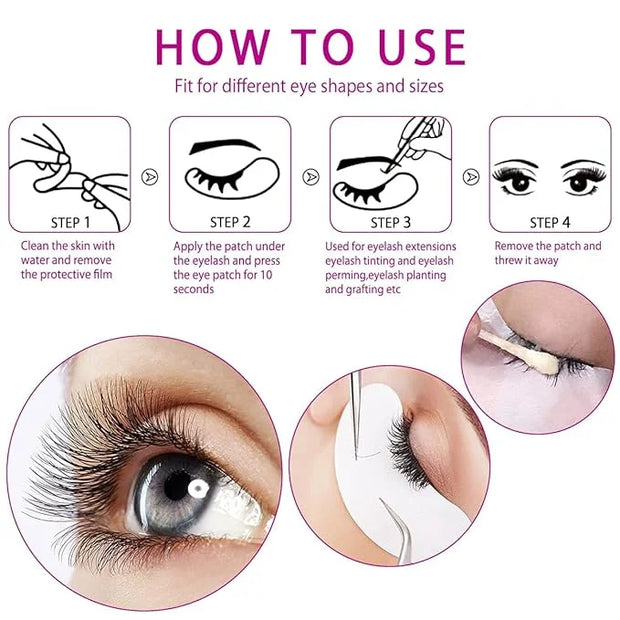 HOW TO USE

Fit for different eye shapes and sizes

STEP 1

Clean the skin with water and remove the protective film

STEP 2

Apply the patch under the eyelash and press the eye patch for 10 seconds

STEP 3

Used for eyelash extensions eyelash tinting and eyelash perming,eyelash planting and grafting etc

STEP 4

Remove the patch and threw it away