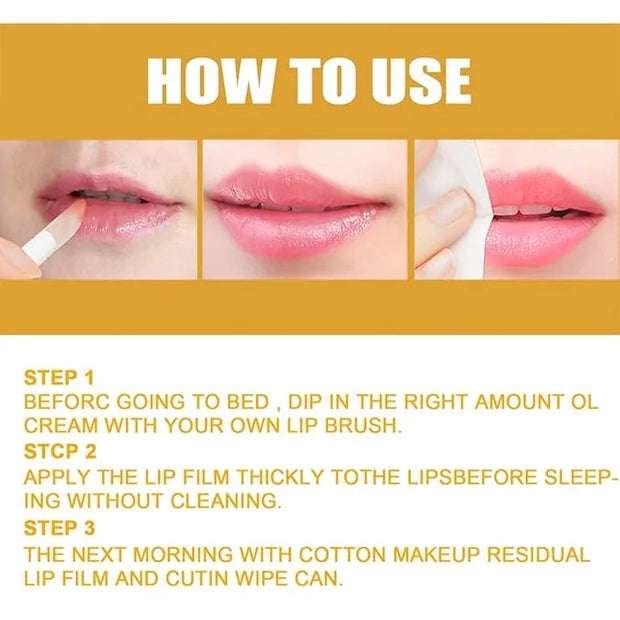 HOW TO USE

STEP 1
BEFORC GOING TO BED , DIP IN THE RIGHT AMOUNT OL CREAM WITH YOUR OWN LIP BRUSH.

STCP 2
APPLY THE LIP FILM THICKLY TOTHE LIPSBEFORE SLEEPING WITHOUT CLEANING.

STEP 3
THE NEXT MORNING WITH COTTON MAKEUP RESIDUAL LIP FILM AND CUTIN WIPE CAN.