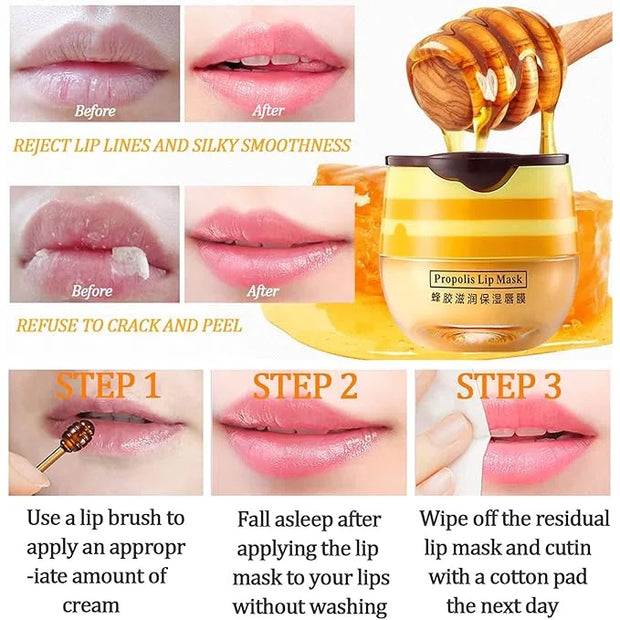 Before
After
REJECT LIP LINES AND SILKY SMOOTHNESS
Before
After
REFUSE TO CRACK AND PEEL

Propolis Lip Mask
蜂胶滋润保湿唇膜

STEP 1
Use a lip brush to apply an appropr -iate amount of cream

STEP 2
Fall asleep after applying the lip mask to your lips without washing

STEP 3
Wipe off the residual lip mask and cutin with a cotton pad the next day