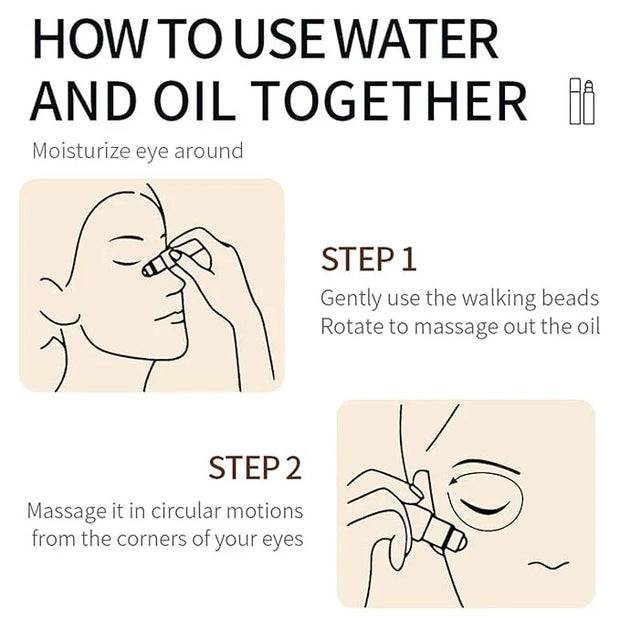 HOW TO USE WATER AND OIL TOGETHER

Moisturize eye around

STEP 1

Gently use the walking beads
Rotate to massage out the oil

STEP 2

Massage it in circular motions
from the corners of your eyes