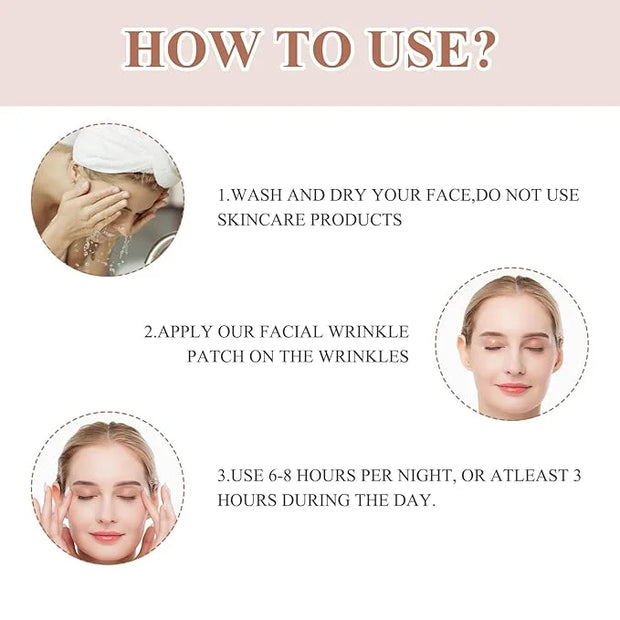 HOW TO USE?

1.WASH AND DRY YOUR FACE,DO NOT USE SKINCARE PRODUCTS

2.APPLY OUR FACIAL WRINKLE PATCH ON THE WRINKLES

3.USE 6-8 HOURS PER NIGHT, OR ATLEAST 3 HOURS DURING THE DAY.