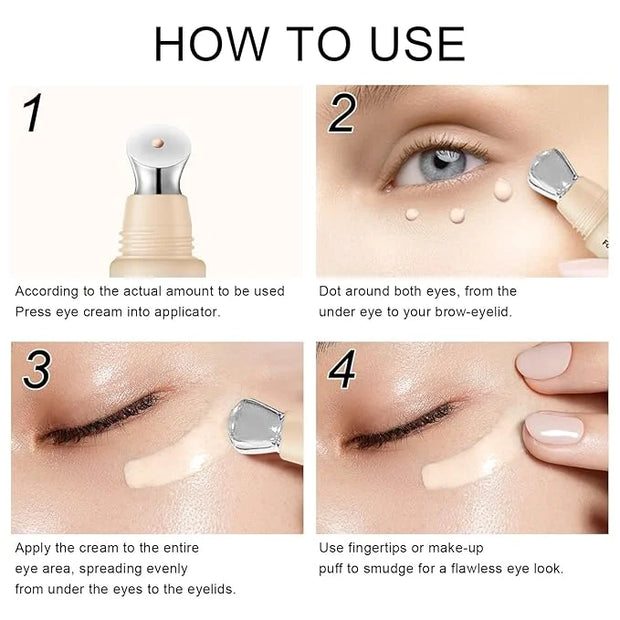 HOW TO USE

1

According to the actual amount to be used
Press eye cream into applicator.

2

Dot around both eyes, from the under eye to your brow-eyelid.

3

Apply the cream to the entire eye area, spreading evenly from under the eyes to the eyelids.

4

Use fingertips or make-up puff to smudge for a flawless eye look.