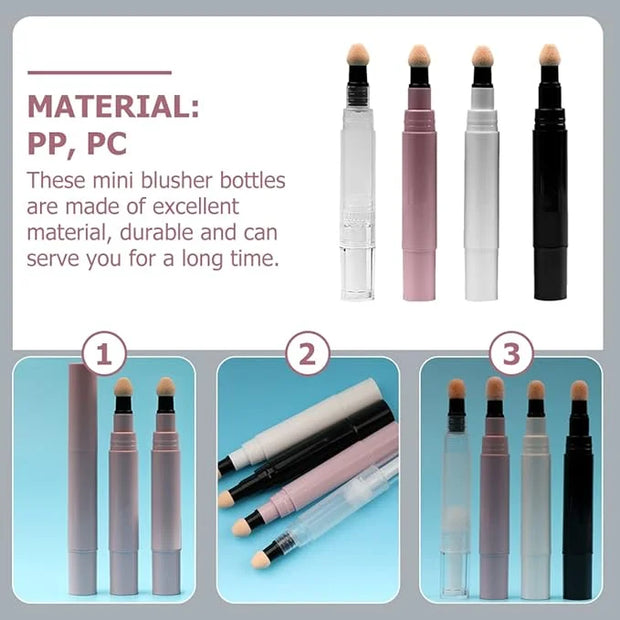 MATERIAL:
PP, PC

These mini blusher bottles are made of excellent material, durable and can serve you for a long time.

1

2

3