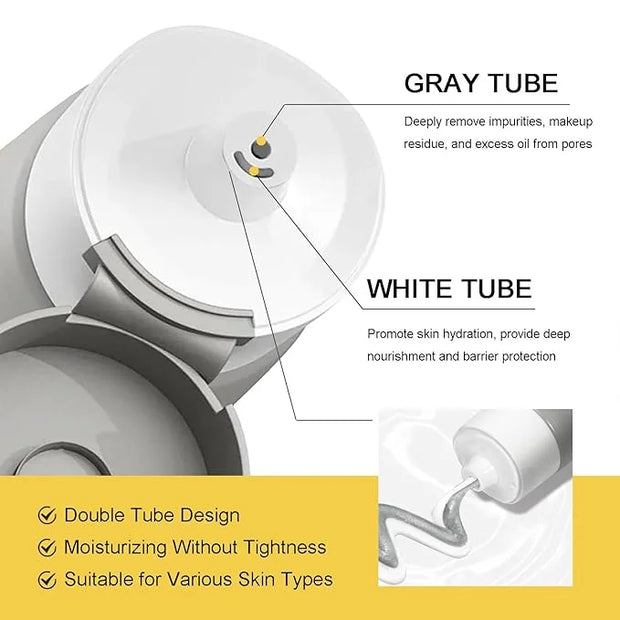 GRAY TUBE

Deeply remove impurities, makeup residue, and excess oil from pores

WHITE TUBE

Promote skin hydration, provide deep nourishment and barrier protection

Double Tube Design
Moisturizing Without Tightness
Suitable for Various Skin Types