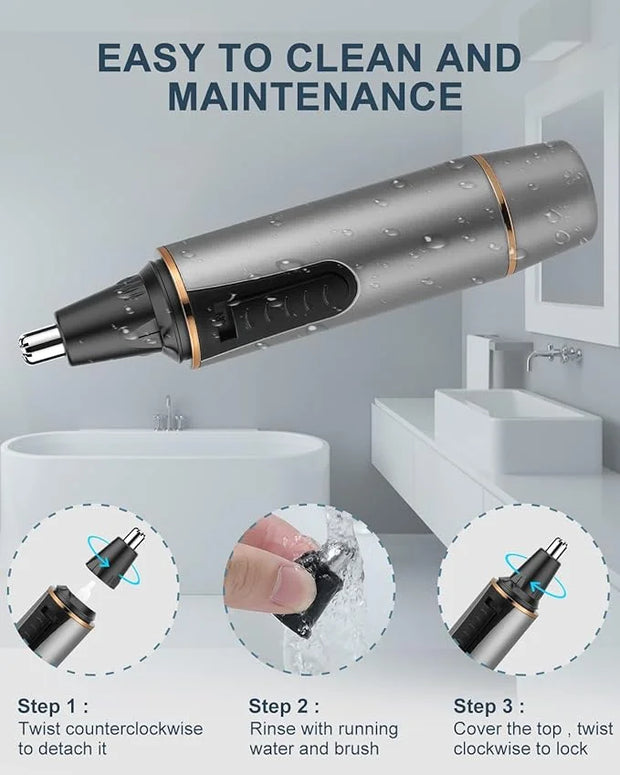 EASY TO CLEAN AND MAINTENANCE

Step 1 :
Twist counterclockwise to detach it

Step 2 :
Rinse with running water and brush

Step 3 :
Cover the top , twist clockwise to lock