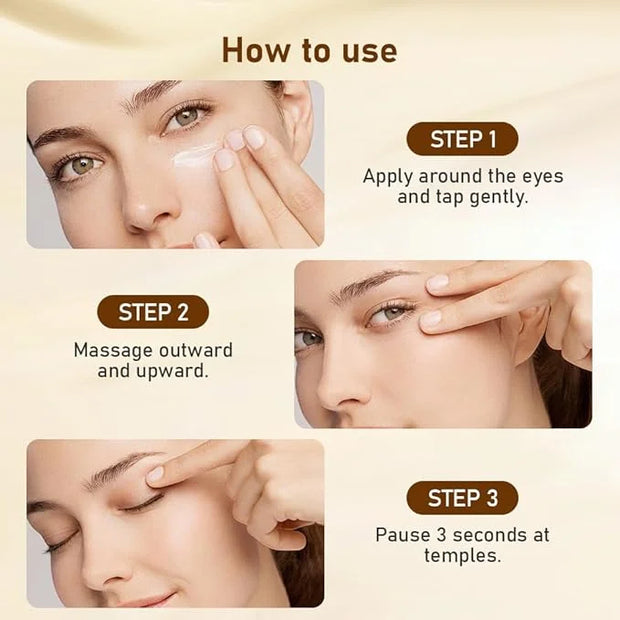 How to use

STEP 1

Apply around the eyes and tap gently.

STEP 2

Massage outward and upward.

STEP 3

Pause 3 seconds at temples.