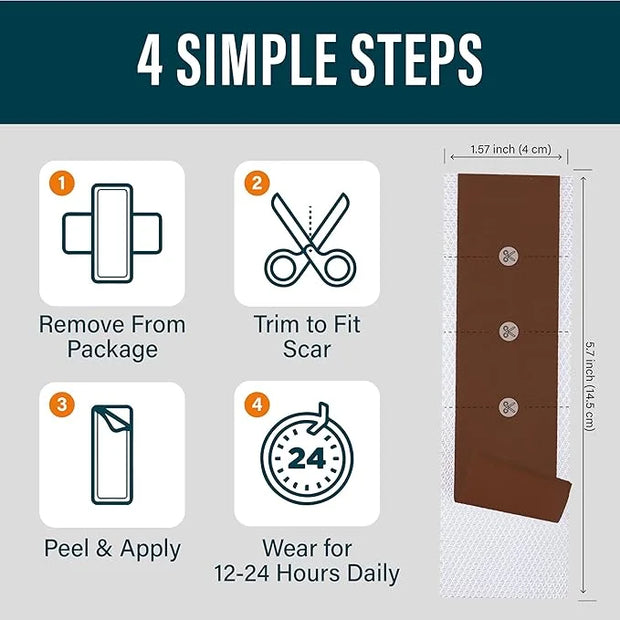 4 SIMPLE STEPS

1

Remove From Package

2

Trim to Fit Scar

3

Peel & Apply

4

24

Wear for 12-24 Hours Daily

1.57 inch (4 cm)

5.7 inch (14.5 cm)