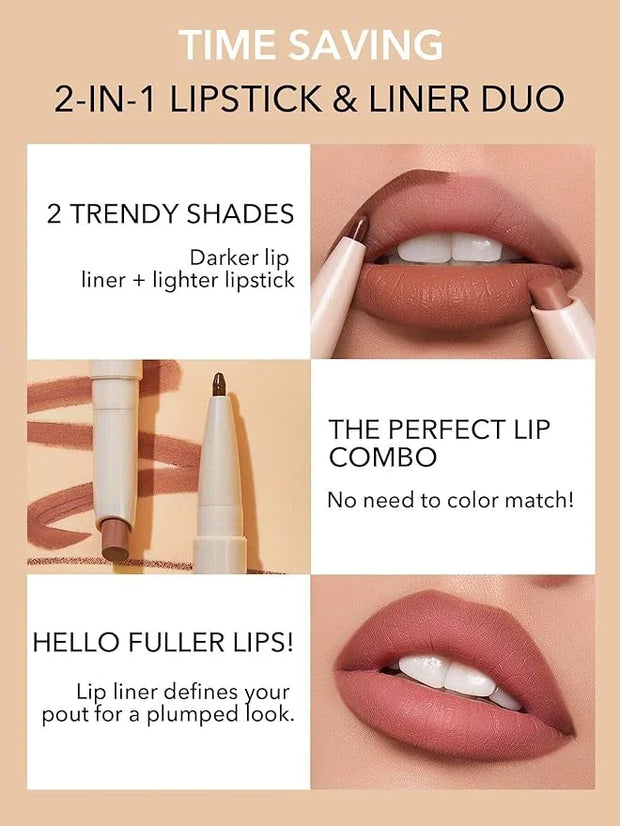 TIME SAVING

2-IN-1 LIPSTICK & LINER DUO

2 TRENDY SHADES

Darker lip liner + lighter lipstick

THE PERFECT LIP COMBO

No need to color match!

HELLO FULLER LIPS!

Lip liner defines your pout for a plumped look.