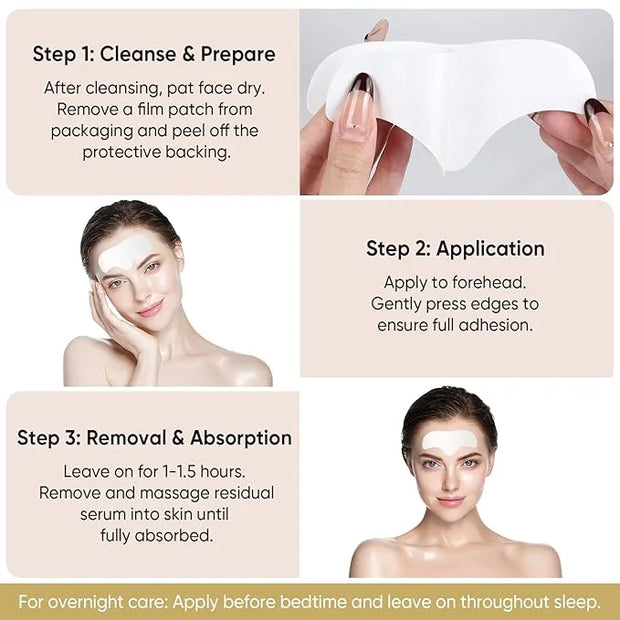 Step 1: Cleanse & Prepare

After cleansing, pat face dry. Remove a film patch from packaging and peel off the protective backing.

Step 2: Application

Apply to forehead. Gently press edges to ensure full adhesion.

Step 3: Removal & Absorption

Leave on for 1-1.5 hours. Remove and massage residual serum into skin until fully absorbed.

For overnight care: Apply before bedtime and leave on throughout sleep.