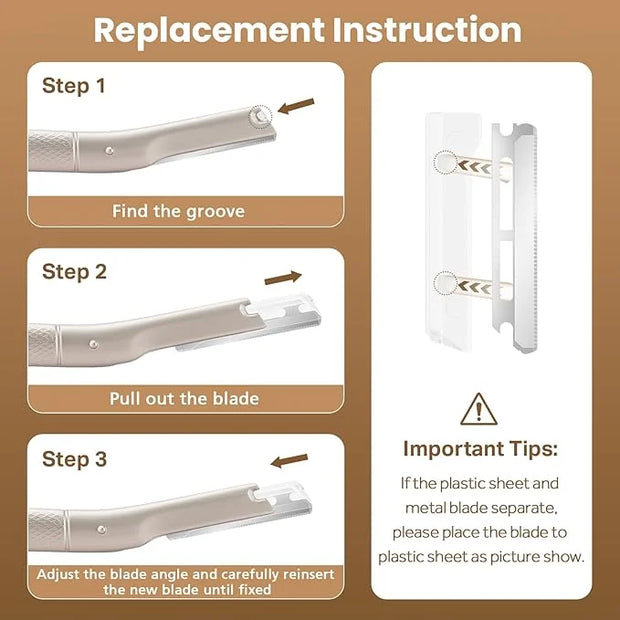 Replacement Instruction

Step 1

Find the groove

Step 2

Pull out the blade

Step 3

Adjust the blade angle and carefully reinsert the new blade until fixed

Important Tips:

If the plastic sheet and metal blade separate, please place the blade to plastic sheet as picture show.