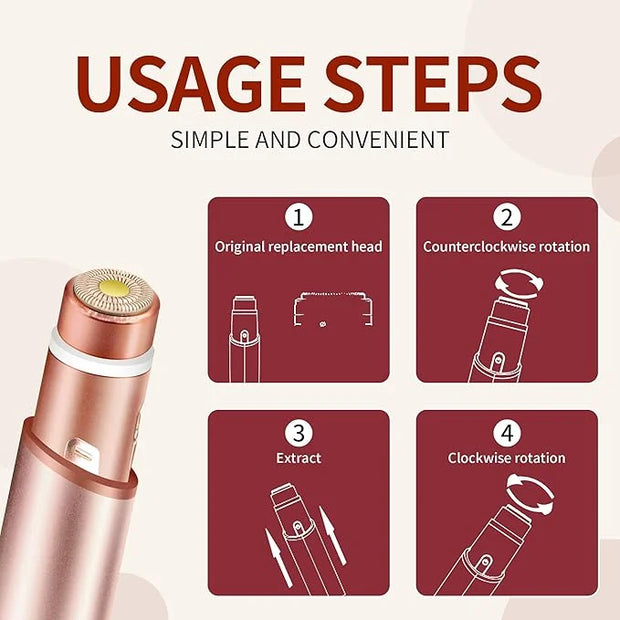 USAGE STEPS

SIMPLE AND CONVENIENT

1
Original replacement head

2
Counterclockwise rotation

3
Extract

4
Clockwise rotation