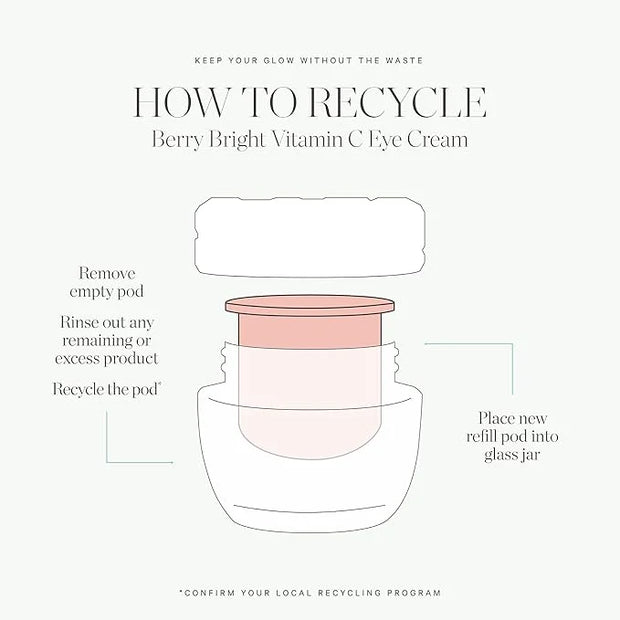 KEEP YOUR GLOW WITHOUT THE WASTE

HOW TO RECYCLE
Berry Bright Vitamin C Eye Cream

Remove empty pod

Rinse out any remaining or excess product

Recycle the pod*

Place new refill pod into glass jar

*CONFIRM YOUR LOCAL RECYCLING PROGRAM