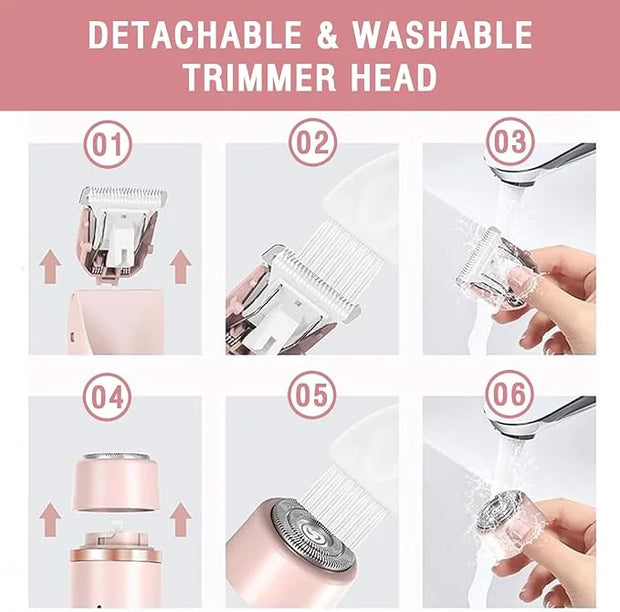 DETACHABLE & WASHABLE TRIMMER HEAD

01

02

03

04

05

06