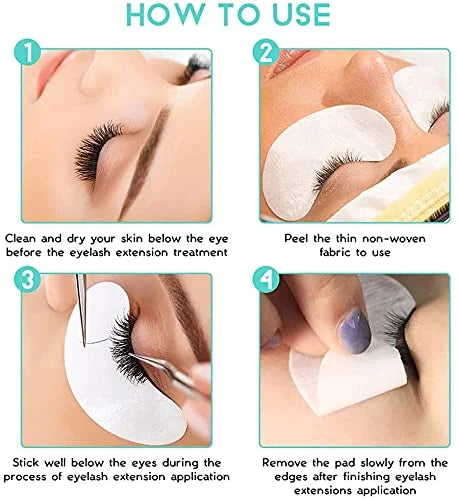 HOW TO USE

1

Clean and dry your skin below the eye before the eyelash extension treatment

2

Peel the thin non-woven fabric to use

3

Stick well below the eyes during the process of eyelash extension application

4

Remove the pad slowly from the edges after finishing eyelash extensions application