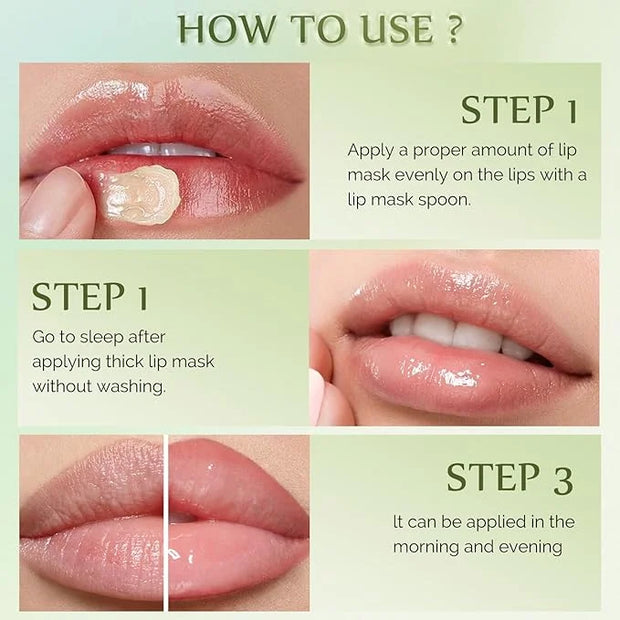 HOW TO USE ?

STEP 1

Apply a proper amount of lip mask evenly on the lips with a lip mask spoon.

STEP 1

Go to sleep after applying thick lip mask without washing.

STEP 3

It can be applied in the morning and evening