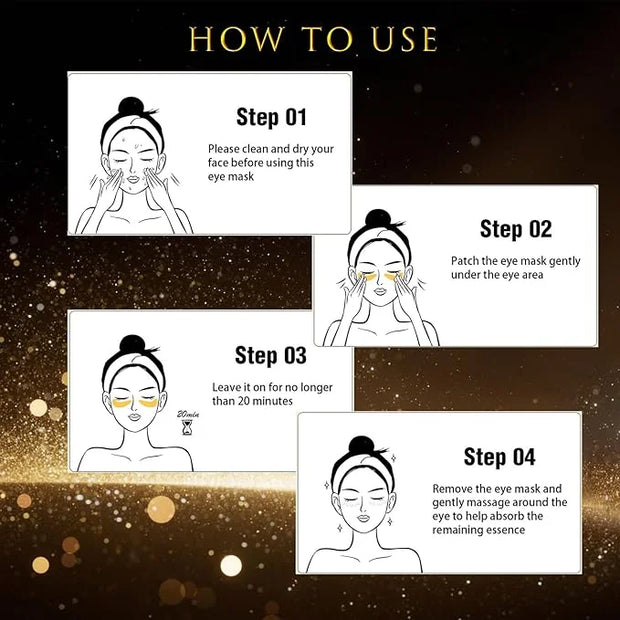 HOW TO USE

Step 01

Please clean and dry your face before using this eye mask

Step 02

Patch the eye mask gently under the eye area

Step 03

Leave it on for no longer than 20 minutes

20min

Step 04

Remove the eye mask and gently massage around the eye to help absorb the remaining essence