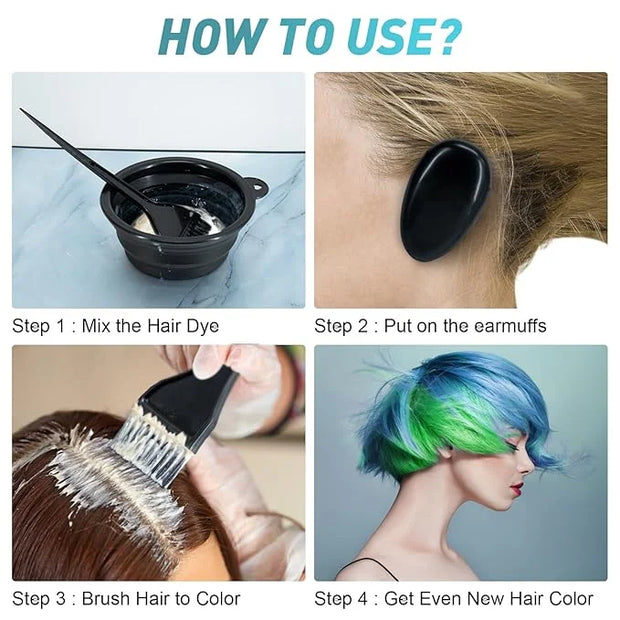 HOW TO USE?

Step 1 : Mix the Hair Dye

Step 2 : Put on the earmuffs

Step 3 : Brush Hair to Color

Step 4 : Get Even New Hair Color