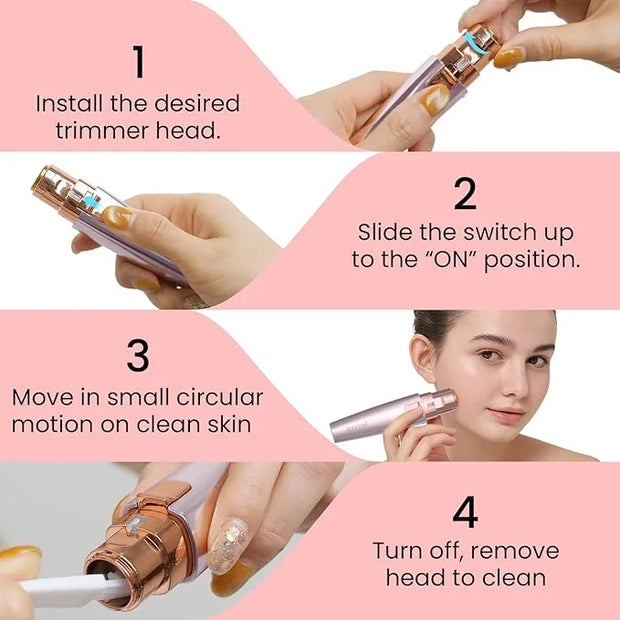 1
Install the desired trimmer head.

2
Slide the switch up to the “ON” position.

3
Move in small circular motion on clean skin

4
Turn off, remove head to clean