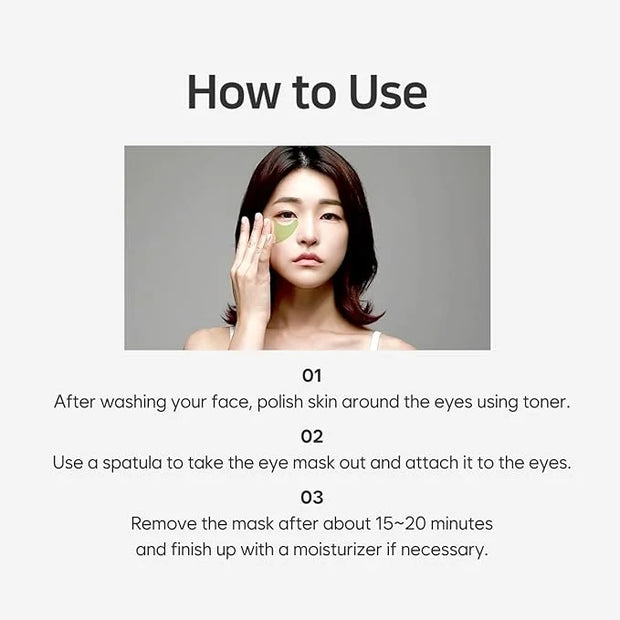 How to Use

01
After washing your face, polish skin around the eyes using toner.

02
Use a spatula to take the eye mask out and attach it to the eyes.

03
Remove the mask after about 15~20 minutes and finish up with a moisturizer if necessary.