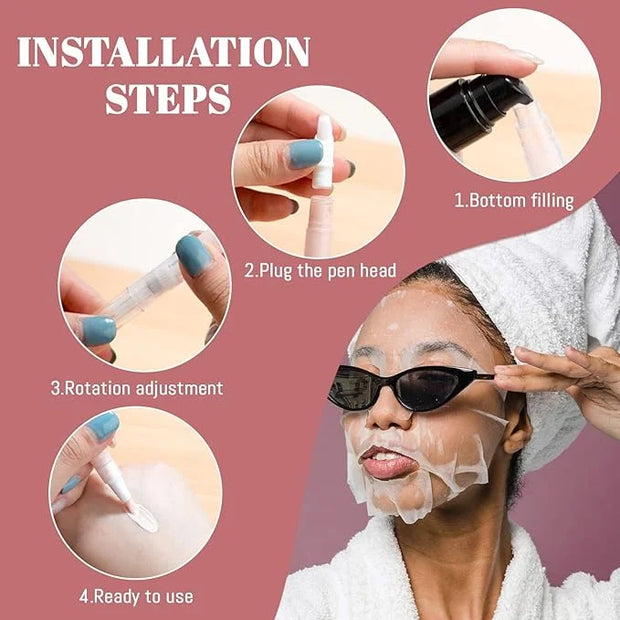 INSTALLATION STEPS

1.Bottom filling

2.Plug the pen head

3.Rotation adjustment

4.Ready to use