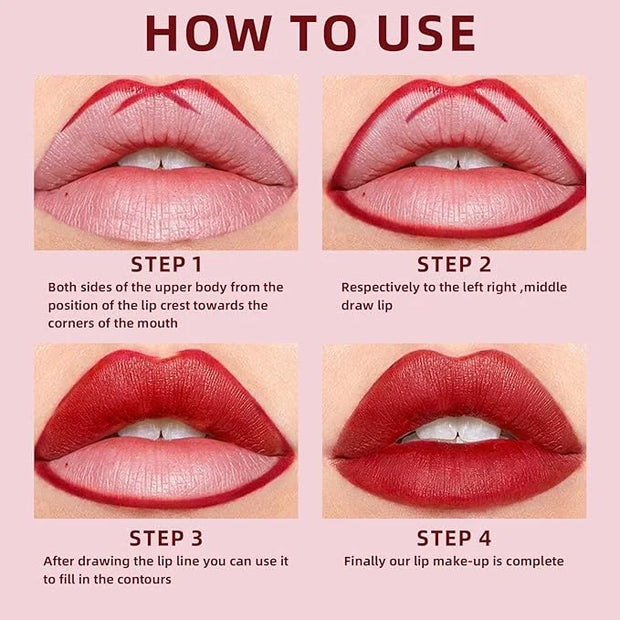 HOW TO USE

STEP 1
Both sides of the upper body from the position of the lip crest towards the corners of the mouth

STEP 2
Respectively to the left right ,middle draw lip

STEP 3
After drawing the lip line you can use it to fill in the contours

STEP 4
Finally our lip make-up is complete