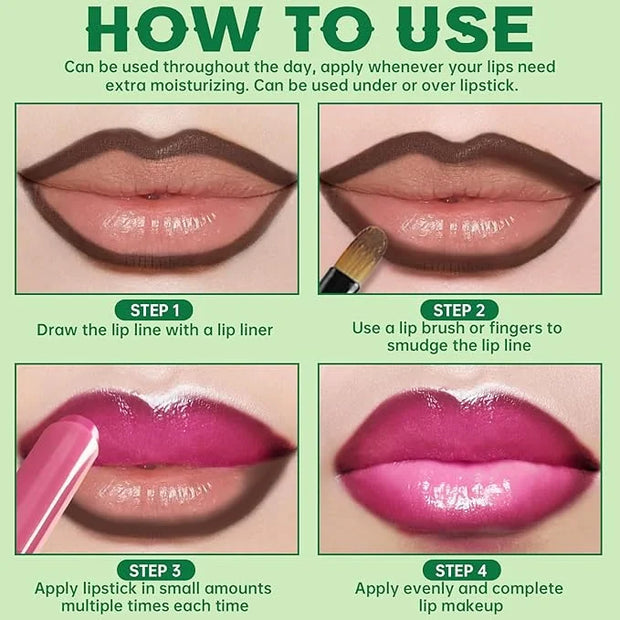 HOW TO USE

Can be used throughout the day, apply whenever your lips need extra moisturizing. Can be used under or over lipstick.

STEP 1
Draw the lip line with a lip liner

STEP 2
Use a lip brush or fingers to smudge the lip line

STEP 3
Apply lipstick in small amounts multiple times each time

STEP 4
Apply evenly and complete lip makeup