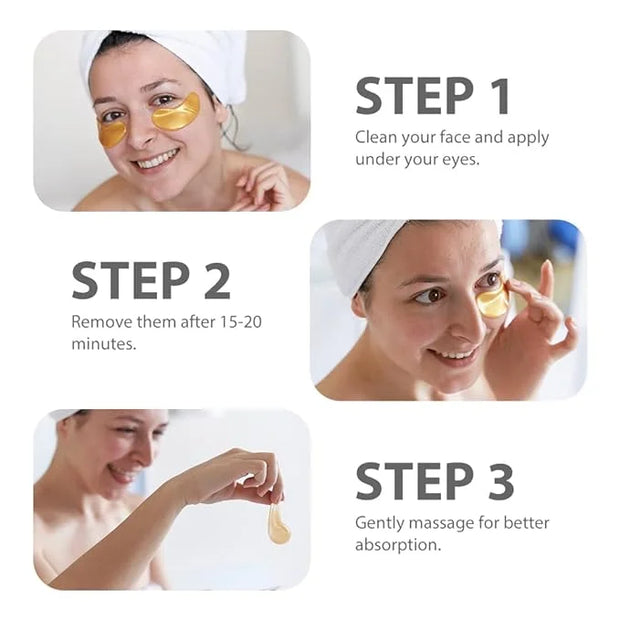 STEP 1
Clean your face and apply under your eyes.

STEP 2
Remove them after 15-20 minutes.

STEP 3
Gently massage for better absorption.