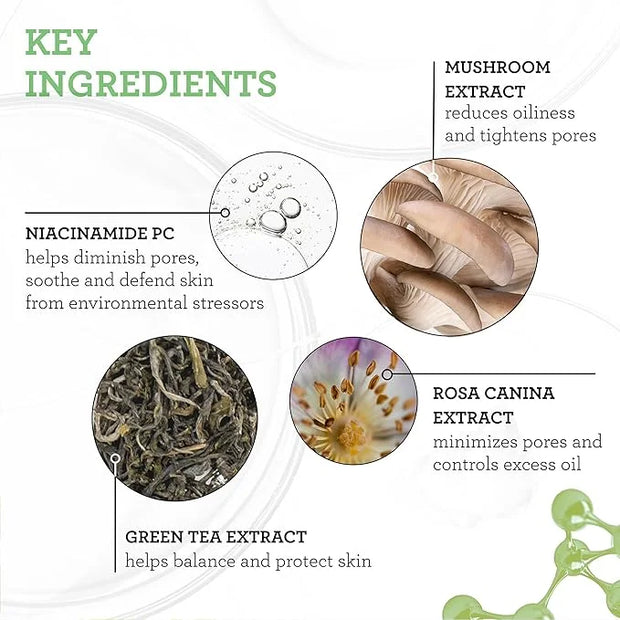 KEY INGREDIENTS

MUSHROOM EXTRACT
reduces oiliness and tightens pores

NIACINAMIDE PC
helps diminish pores, soothe and defend skin from environmental stressors

ROSA CANINA EXTRACT
minimizes pores and controls excess oil

GREEN TEA EXTRACT
helps balance and protect skin