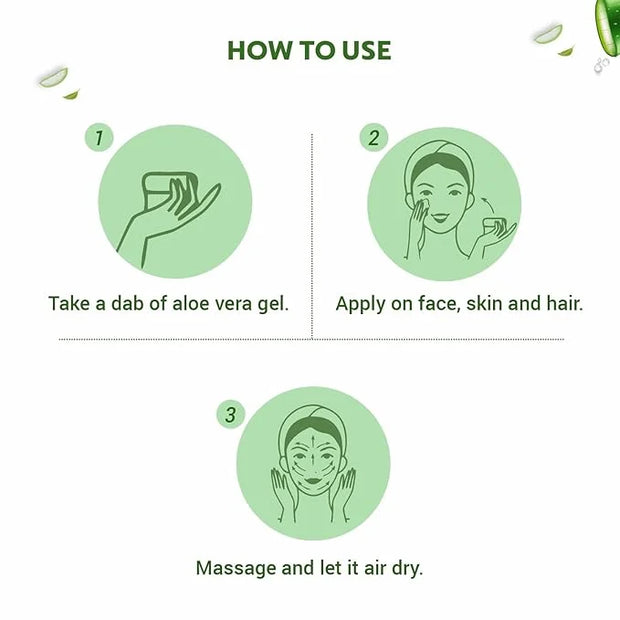 HOW TO USE

1

Take a dab of aloe vera gel.

2

Apply on face, skin and hair.

3

Massage and let it air dry.