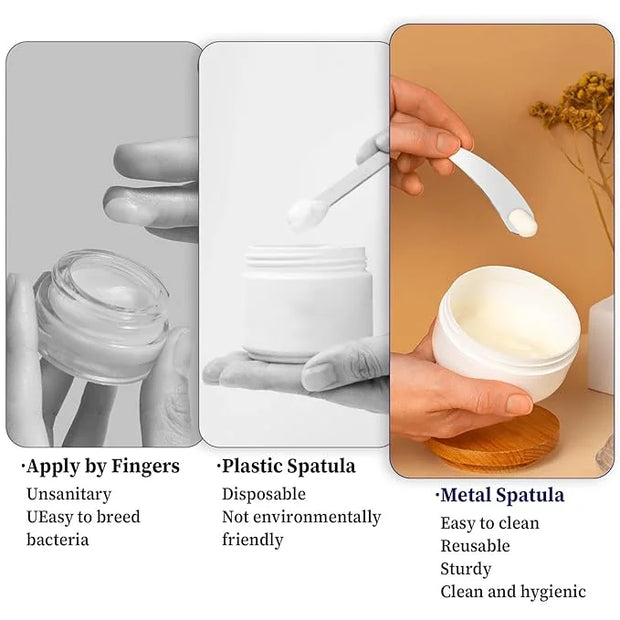 ·Apply by Fingers
Unsanitary
UEasy to breed bacteria

·Plastic Spatula
Disposable
Not environmentally friendly

·Metal Spatula
Easy to clean
Reusable
Sturdy
Clean and hygienic