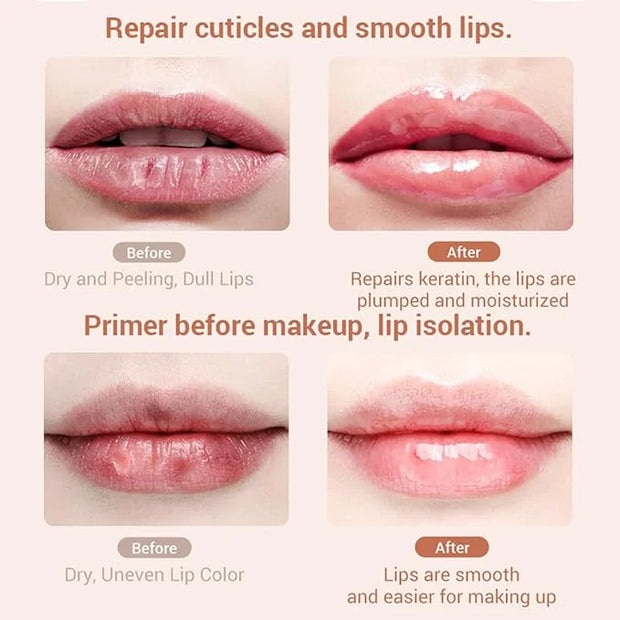 Repair cuticles and smooth lips.

Before
Dry and Peeling, Dull Lips

After
Repairs keratin, the lips are plumped and moisturized

Primer before makeup, lip isolation.

Before
Dry, Uneven Lip Color

After
Lips are smooth and easier for making up