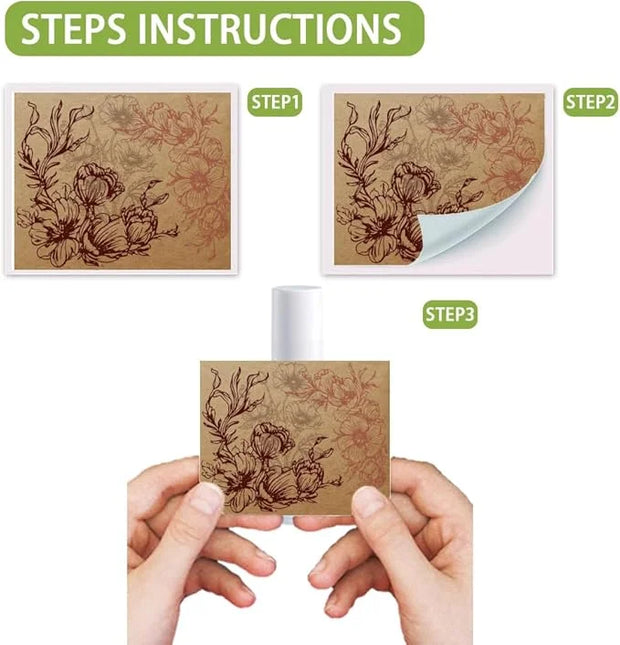 STEPS INSTRUCTIONS

STEP1

STEP2

STEP3