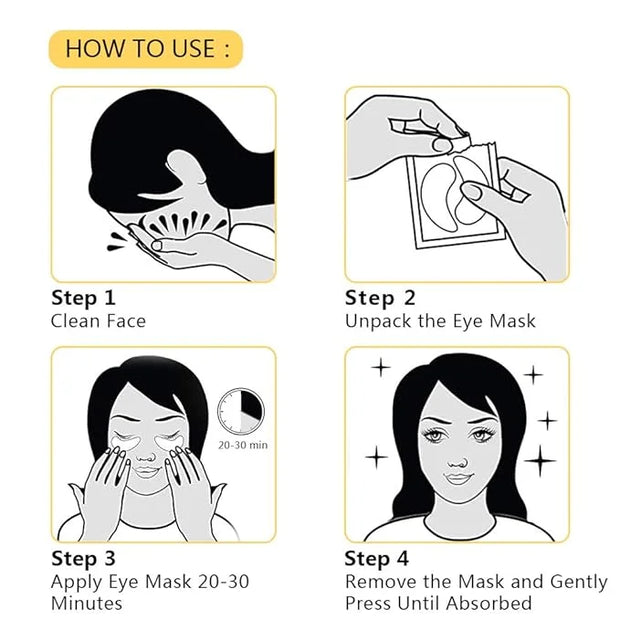 HOW TO USE :

Step 1
Clean Face

Step 2
Unpack the Eye Mask

20-30 min

Step 3
Apply Eye Mask 20-30 Minutes

Step 4
Remove the Mask and Gently Press Until Absorbed