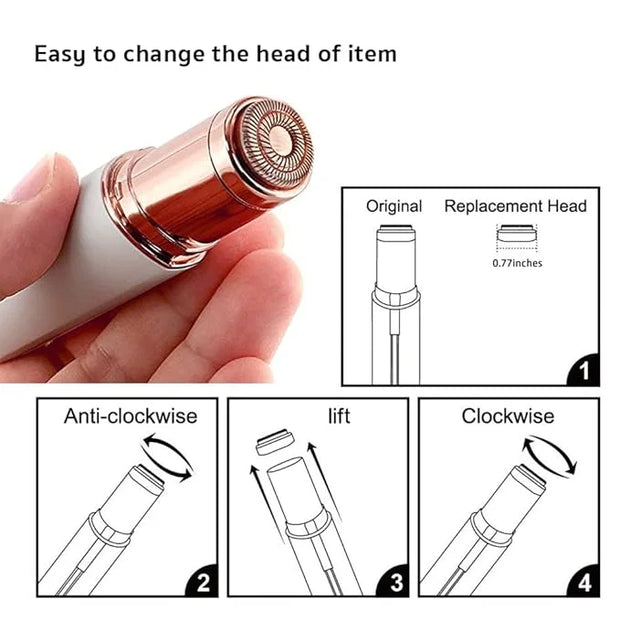 Easy to change the head of item

Original

Replacement Head

0.77inches

1

Anti-clockwise

2

lift

3

Clockwise

4