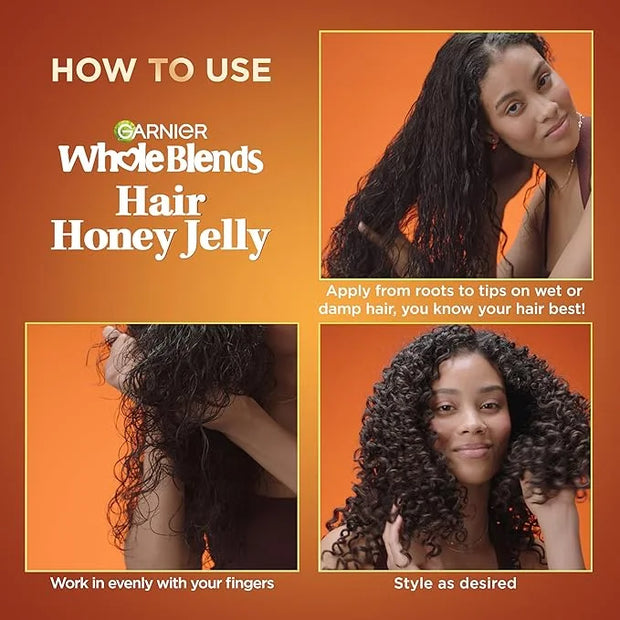 HOW TO USE

GARNIER
Whole Blends
Hair
Honey Jelly

Apply from roots to tips on wet or damp hair, you know your hair best!

Work in evenly with your fingers

Style as desired