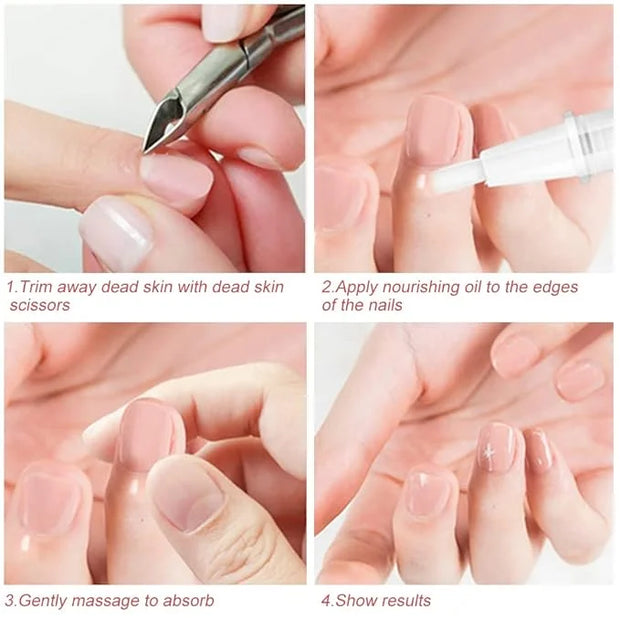 1.Trim away dead skin with dead skin scissors

2.Apply nourishing oil to the edges of the nails

3.Gently massage to absorb

4.Show results